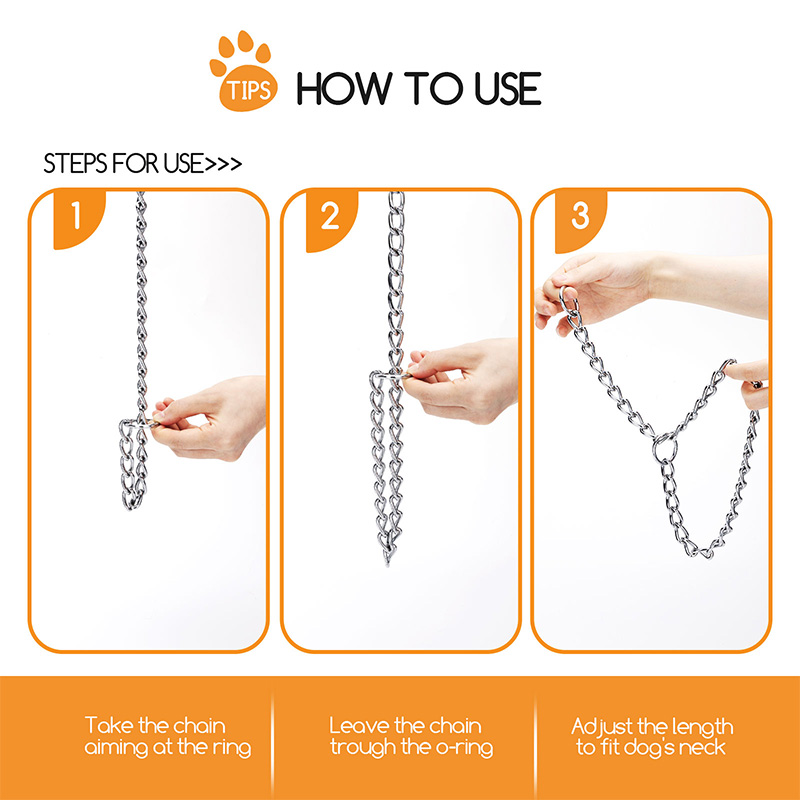 TIPS HOW TO USE

STEPS FOR USE>>>

1

2

3

Take the chain aiming at the ring

Leave the chain trough the o-ring

Adjust the length to fit dog's neck